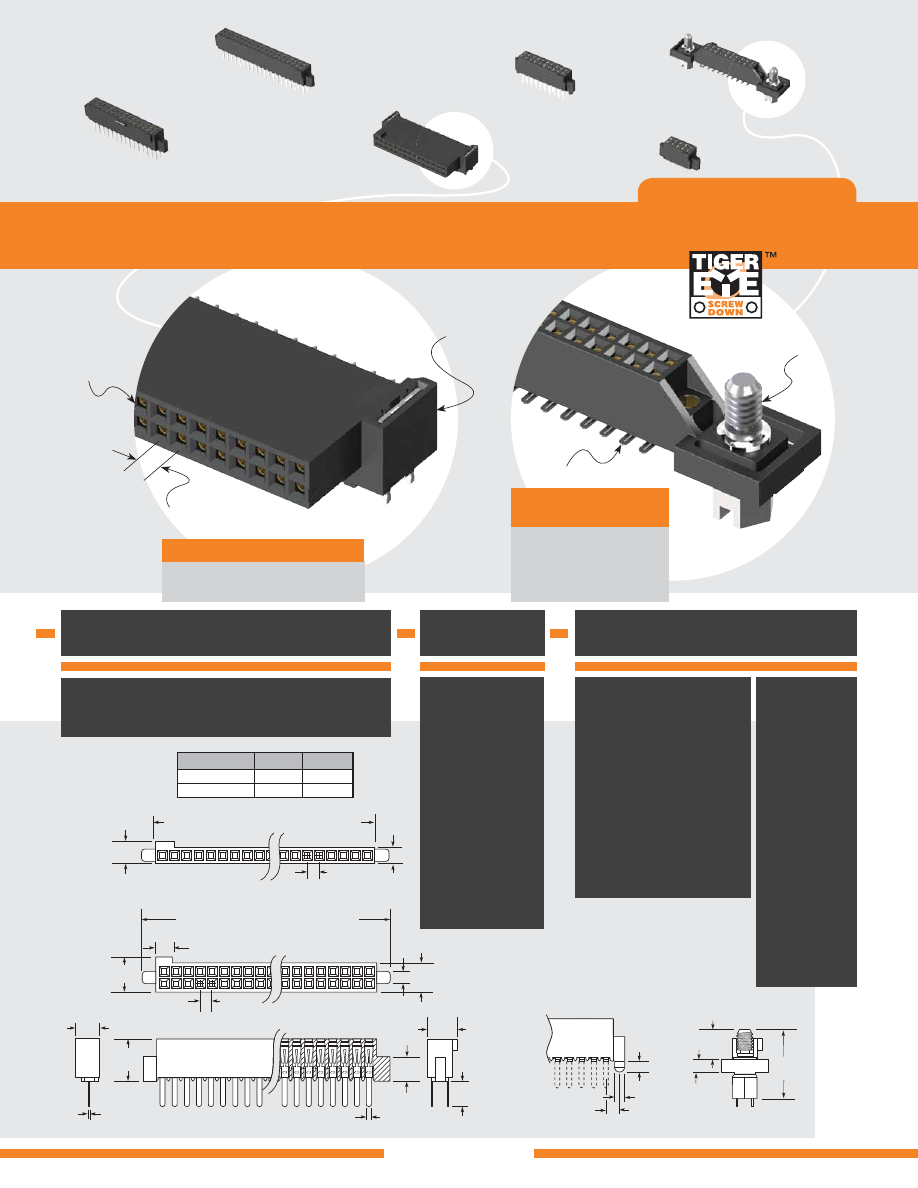 TIGER EYE™
SCREW DOWN