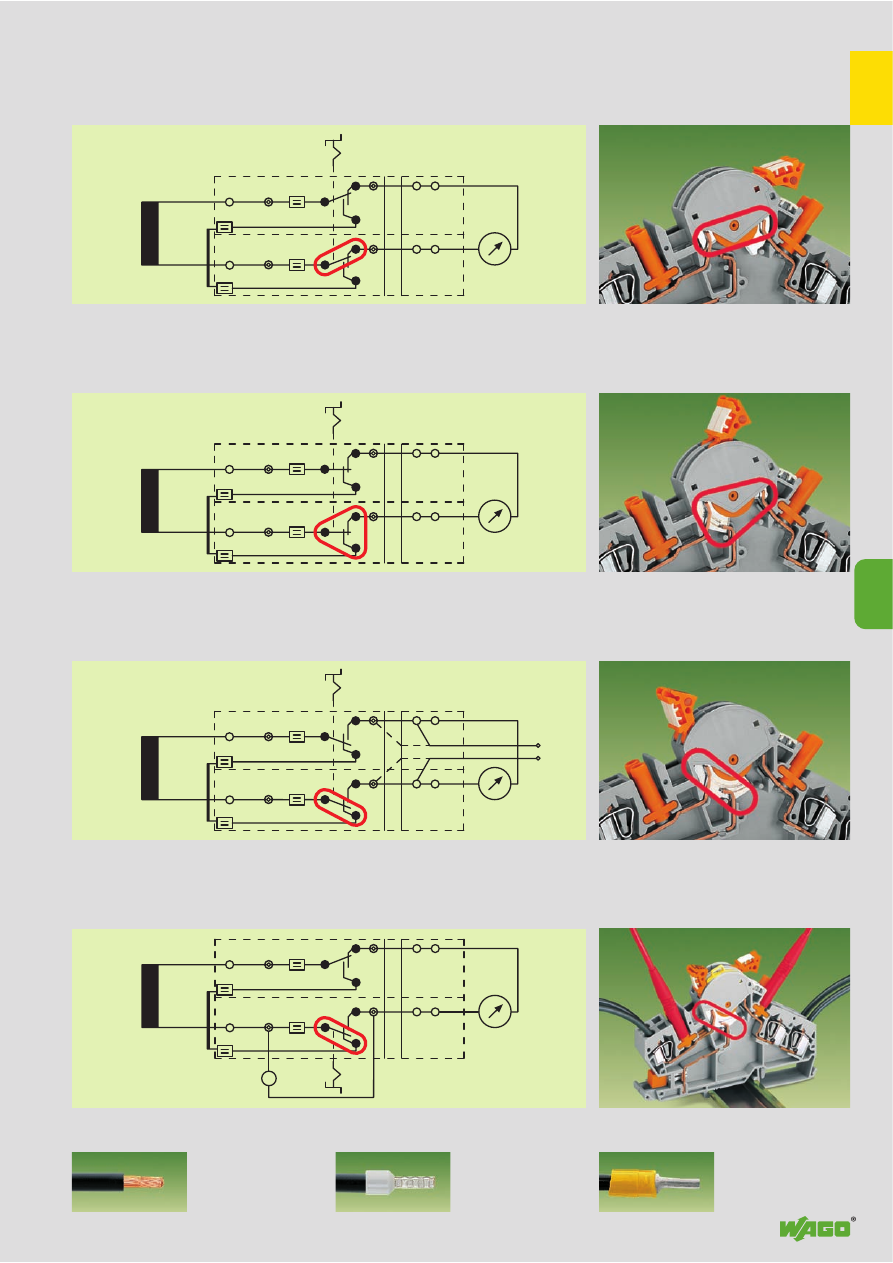 WAGO®