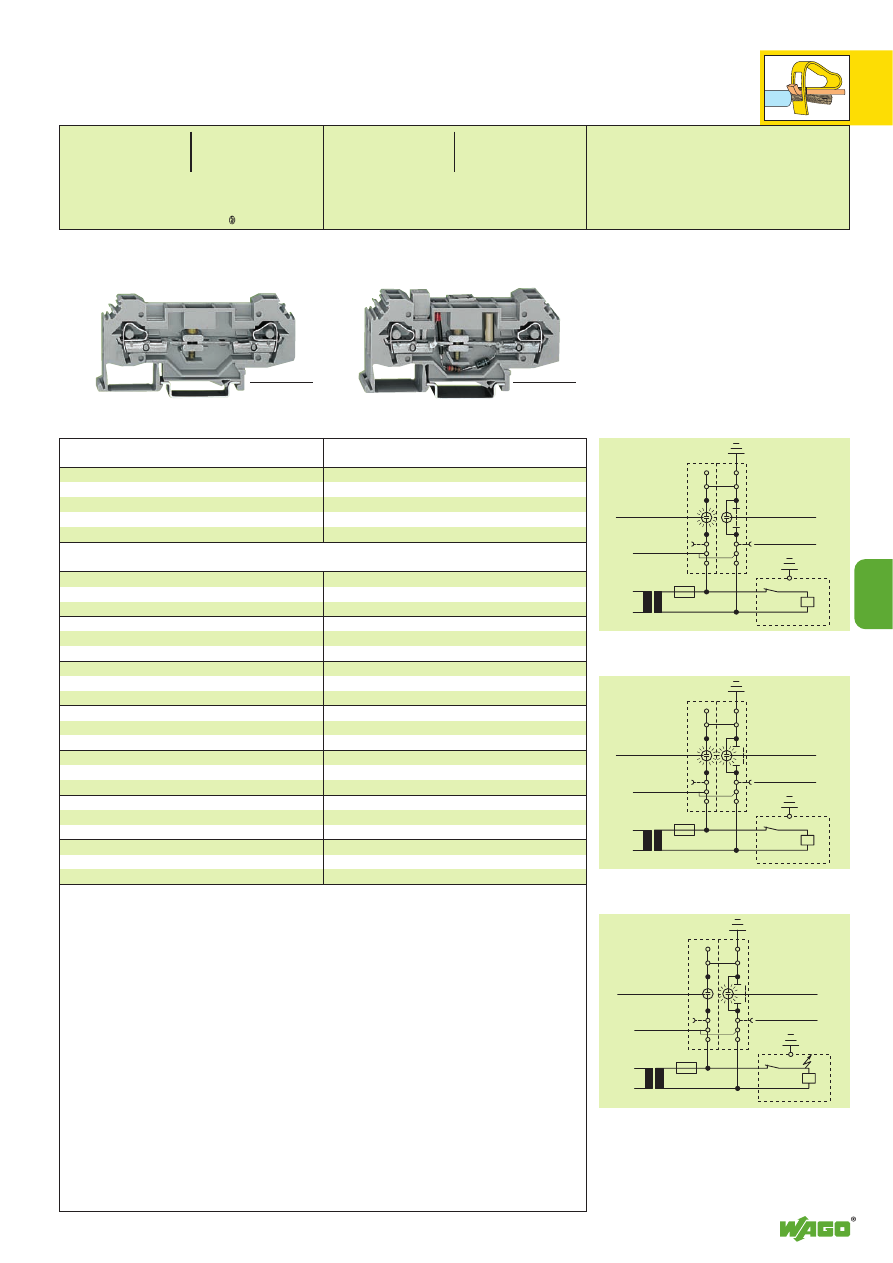 WAGO