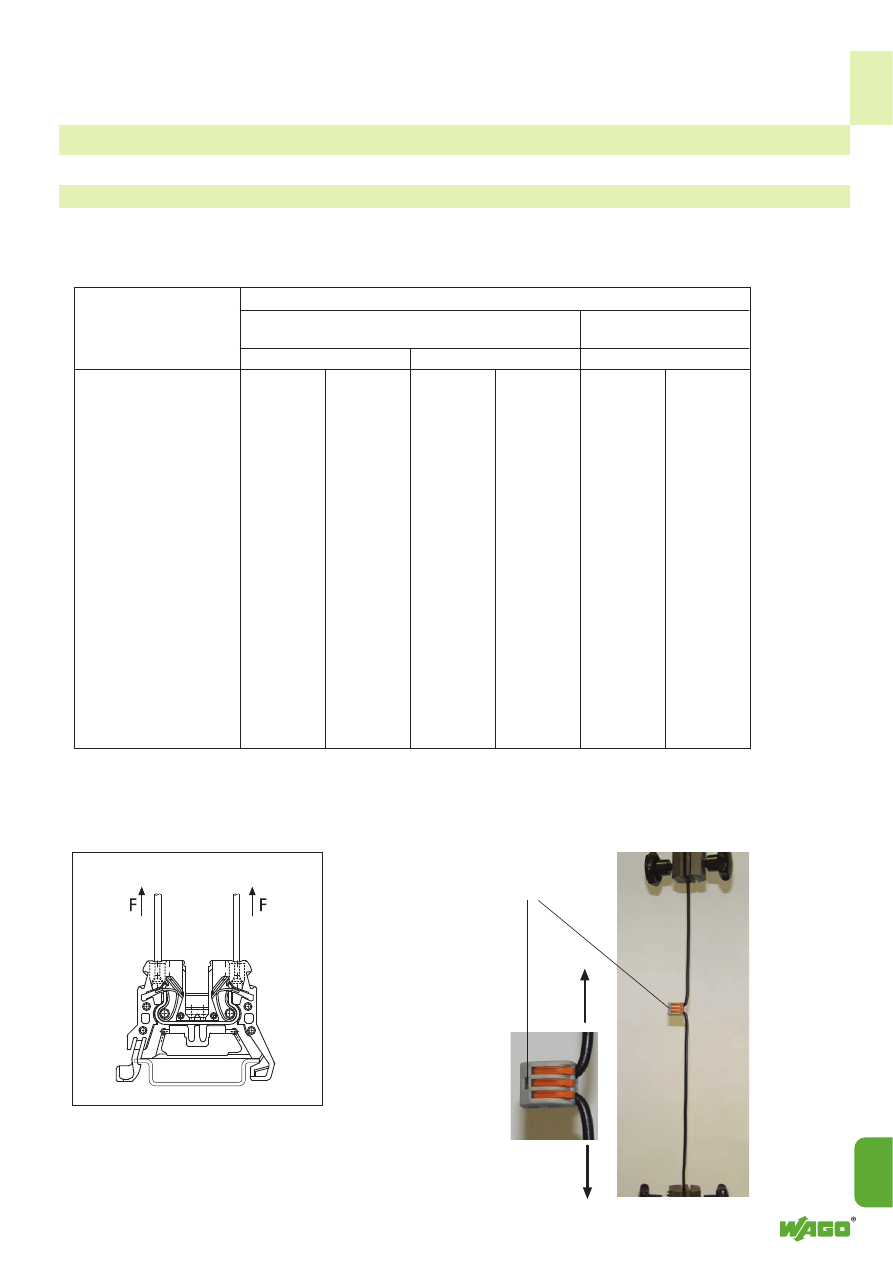 F

F

WAGO®