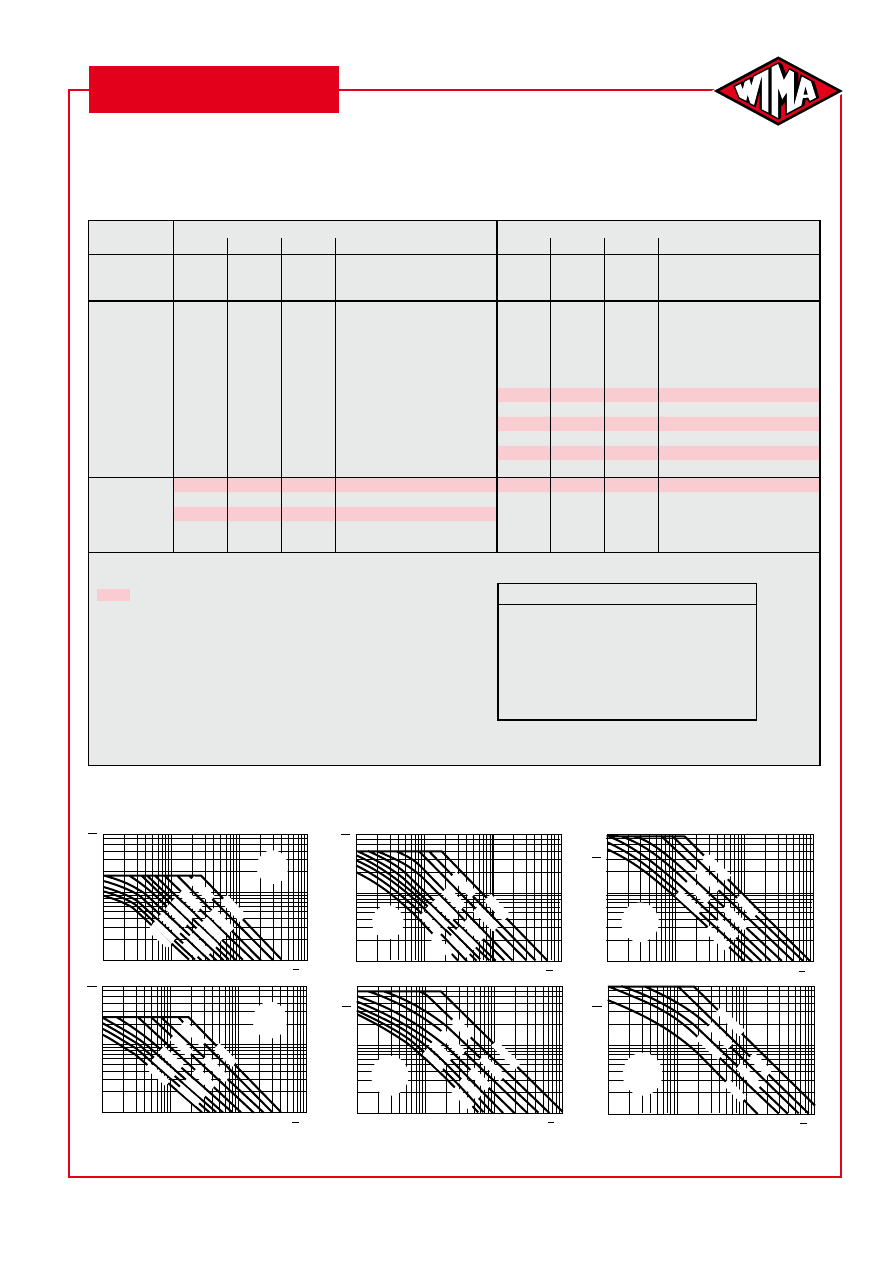 WIMA